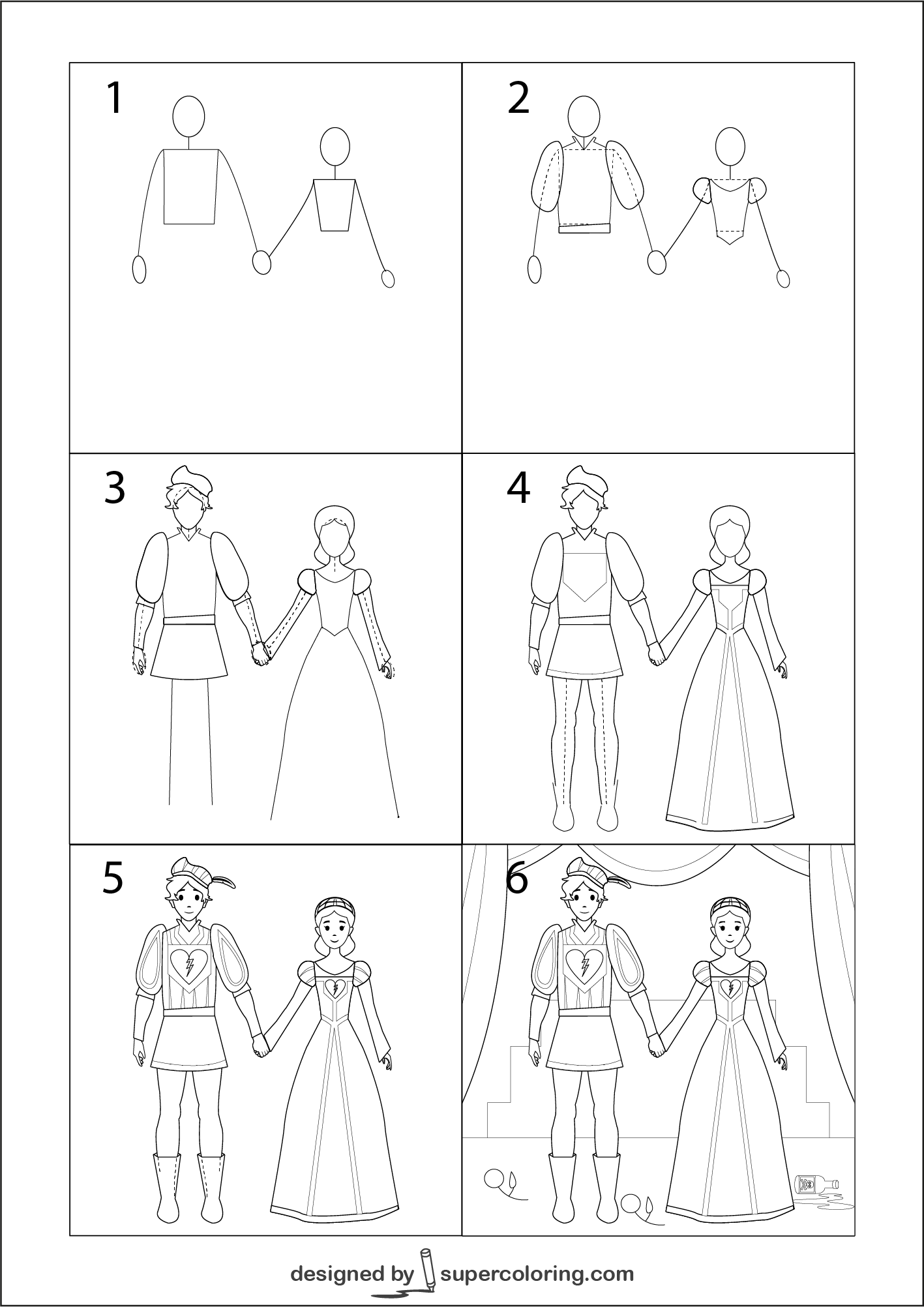 1

2

3

4

5

6

designed by supercoloring.com