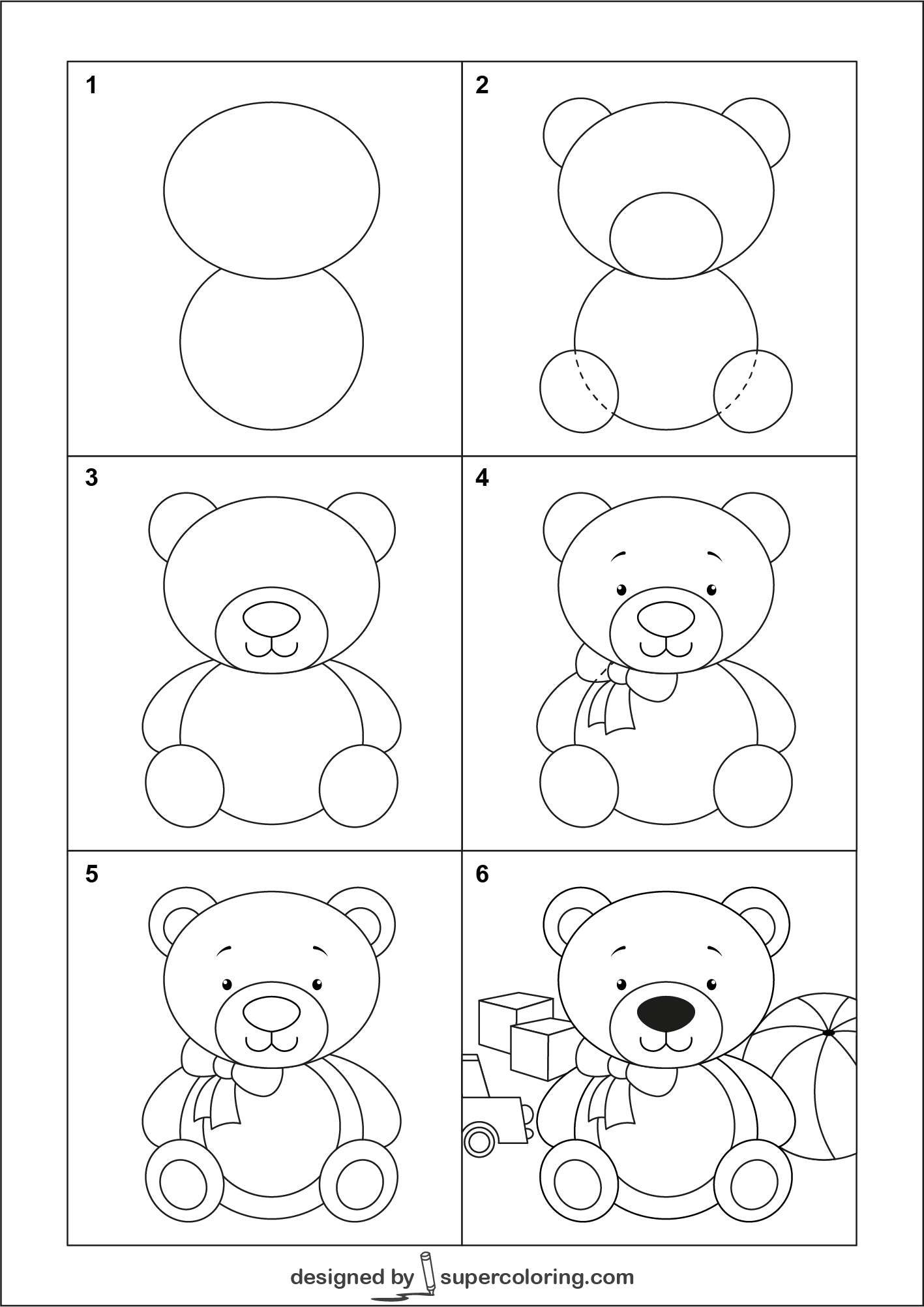 1

2

3

4

5

6

designed by supercoloring.com