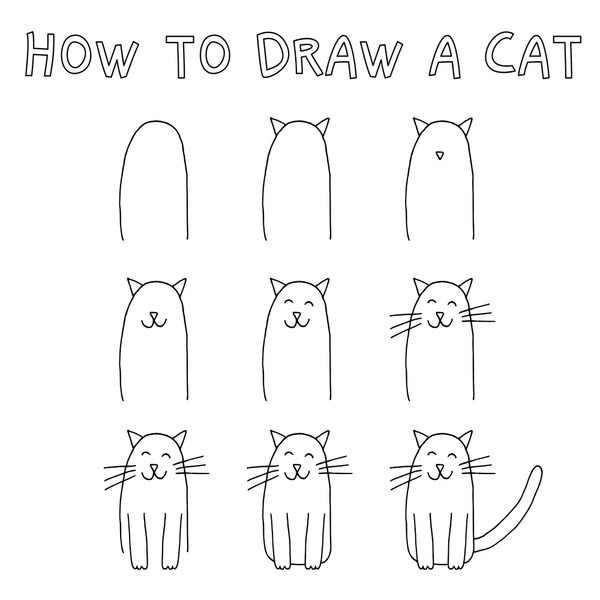 HOW TO DRAW A CAT