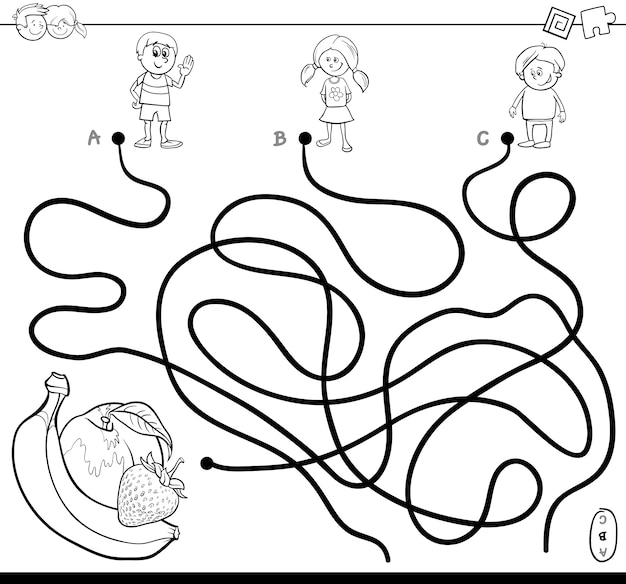 A
B
C
C
B
A