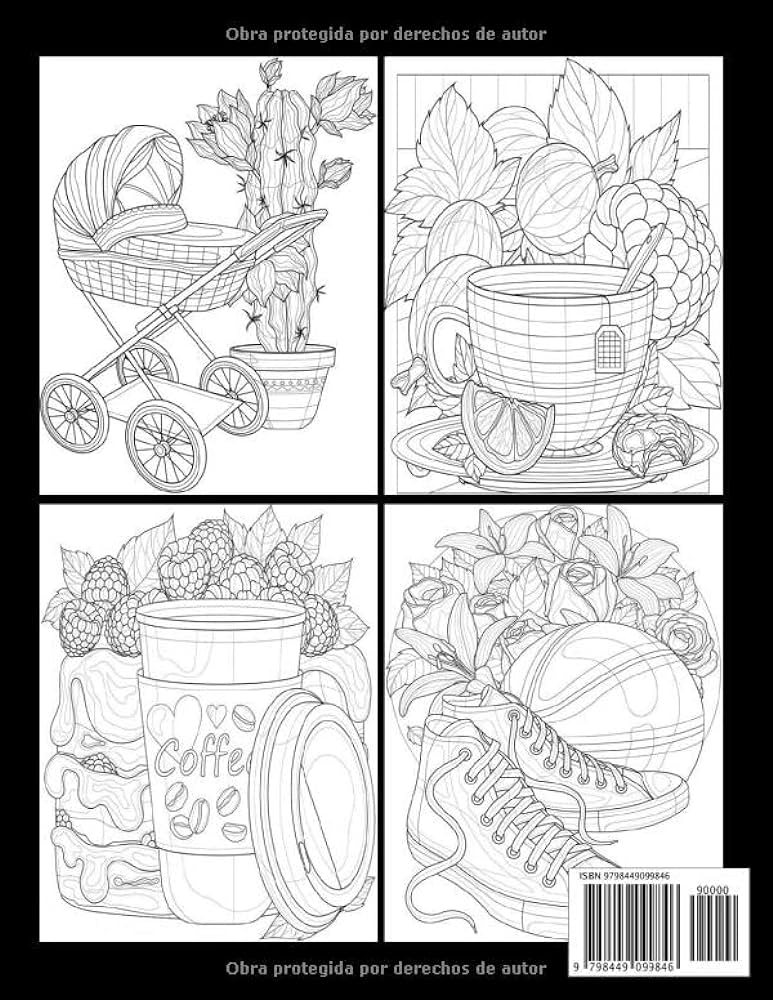 Obra protegida por derechos de autor

Coffee

ISBN 9798449099846

90000

9 798449 099846

Obra protegida por derechos de autor