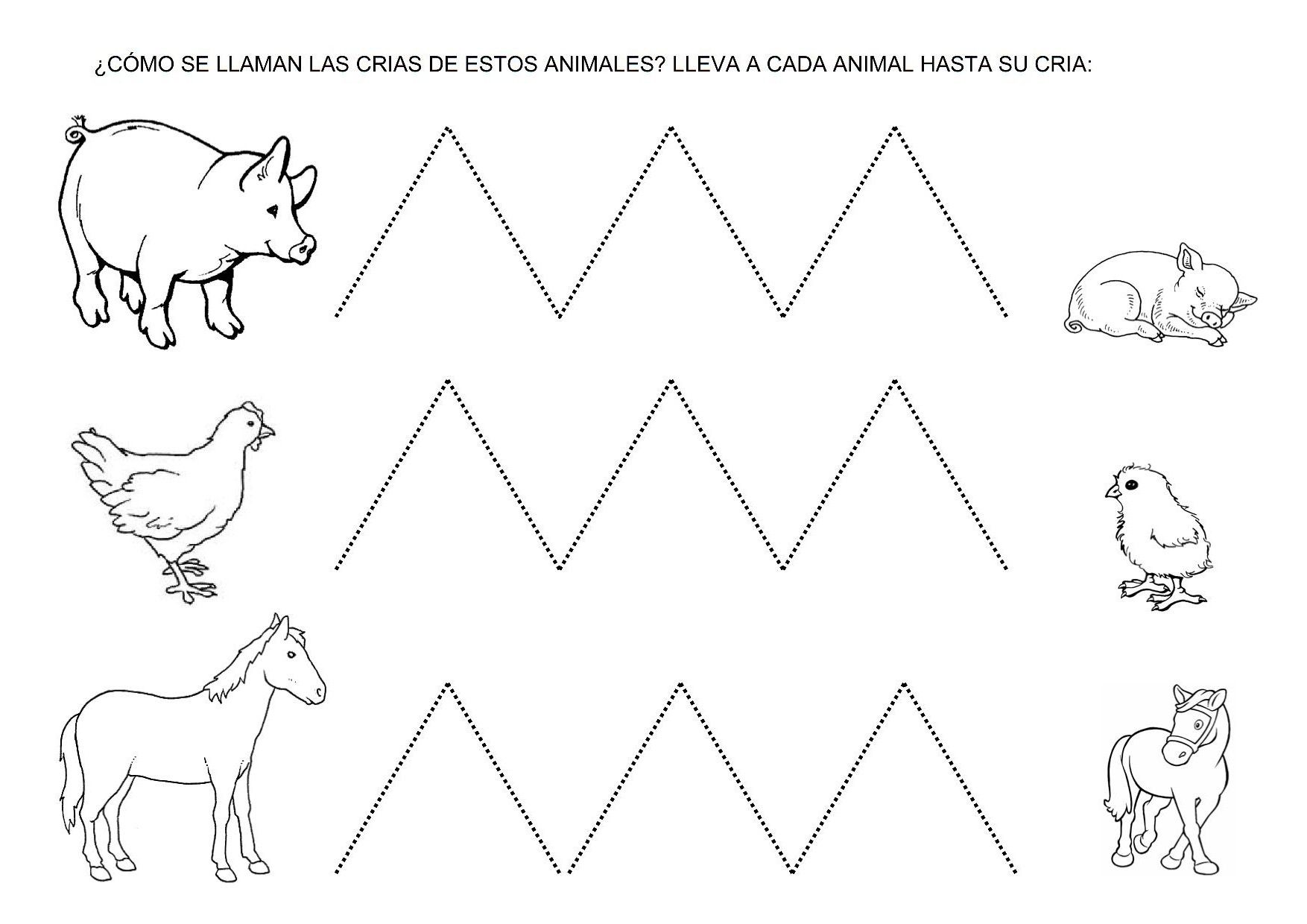 ¿CÓMO SE LLAMAN LAS CRIAS DE ESTOS ANIMALES? LLEVA A CADA ANIMAL HASTA SU CRIA: