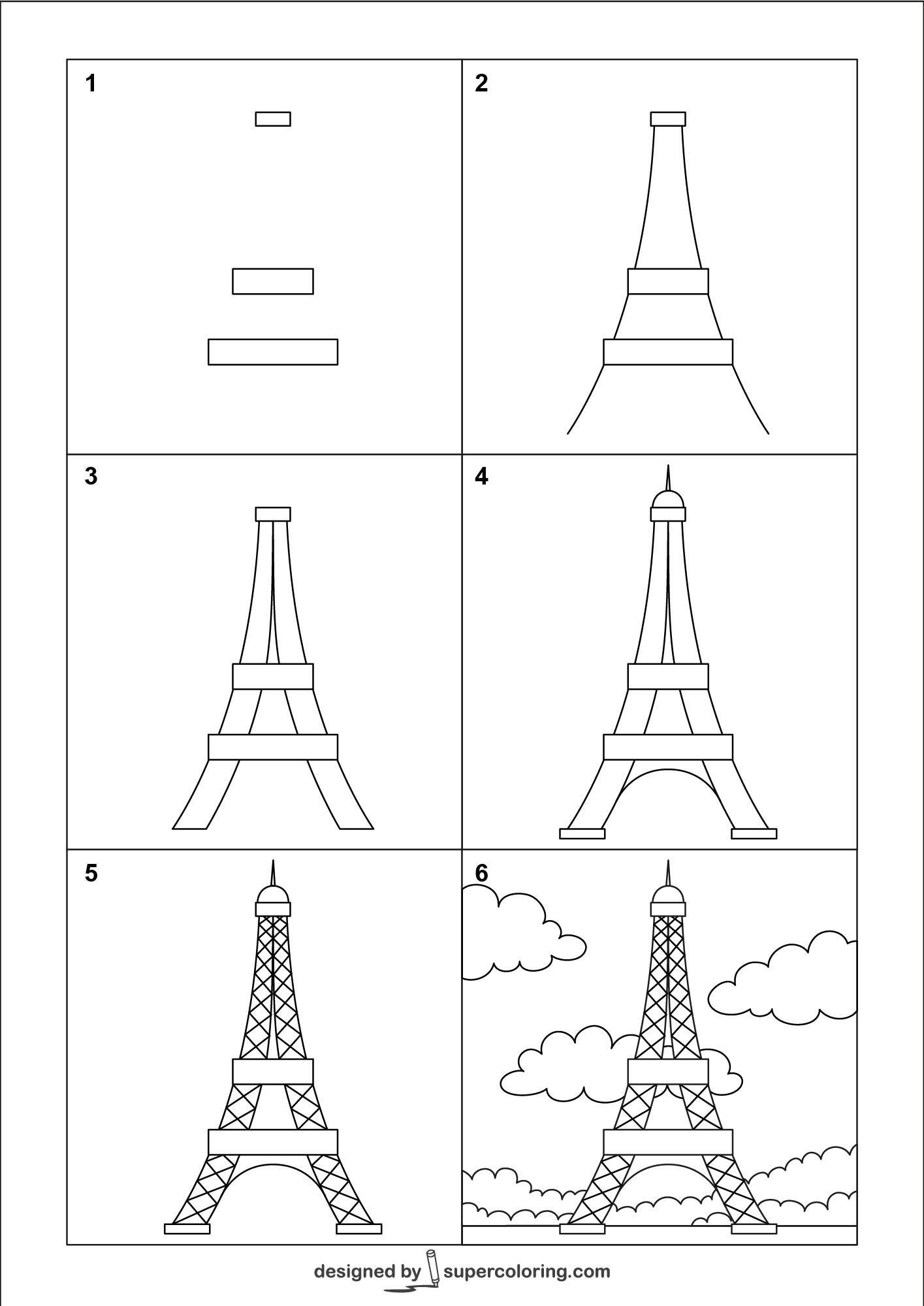 1

2

3

4

5

6

designed by supercoloring.com